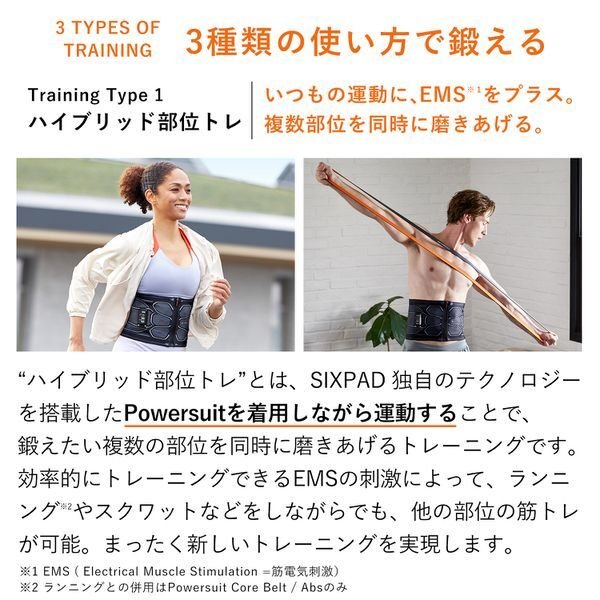 3 TYPES OF TRAINING 3種類の使い方で鍛える

Training Type 1
ハイブリッド部位トレ

いつもの運動に、EMS※1をプラス。
複数部位を同時に磨きあげる。

“ハイブリッド部位トレ”とは、SIXPAD 独自のテクノロジーを搭載したPowersuitを着用しながら運動することで、鍛えたい複数の部位を同時に磨きあげるトレーニングです。効率的にトレーニングできるEMSの刺激によって、ランニング※2やスクワットなどをしながらでも、他の部位の筋トレが可能。まったく新しいトレーニングを実現します。

※1 EMS ( Electrical Muscle Stimulation =筋電気刺激)
※2 ランニングとの併用はPowersuit Core Belt / Absのみ